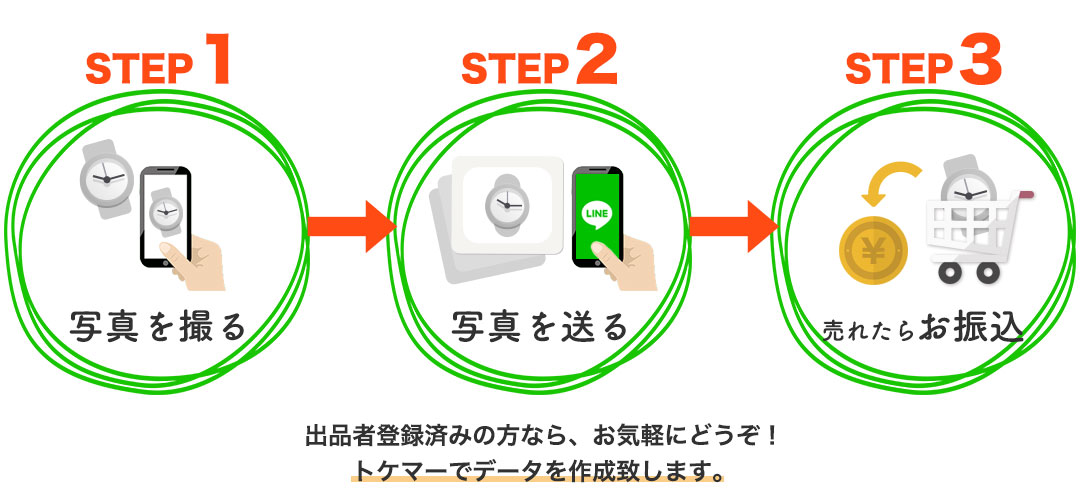 STEP 1

写真を撮る

STEP 2

LINE

写真を送る

STEP 3

¥

売れたらお振込

出品者登録済みの方なら、お気軽にどうぞ！
トケマーでデータを作成致します。